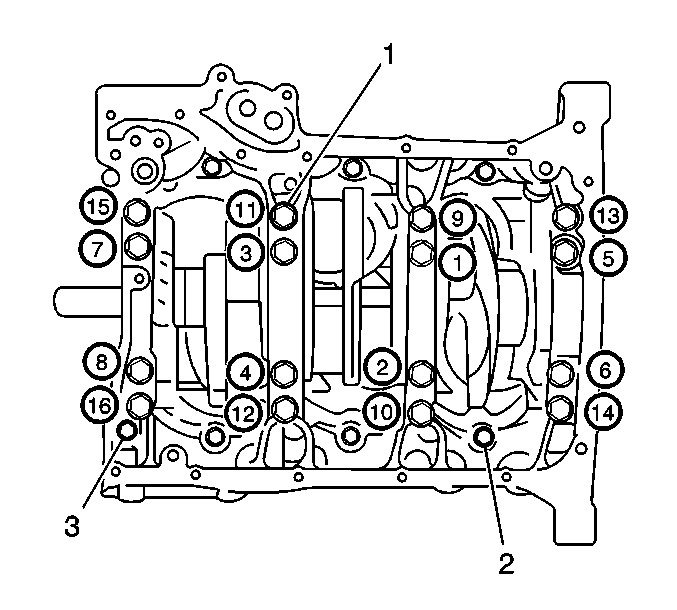 1
15
11
9
13
7
3
1
5
8
4
2
6
16
12
10
14
3
2