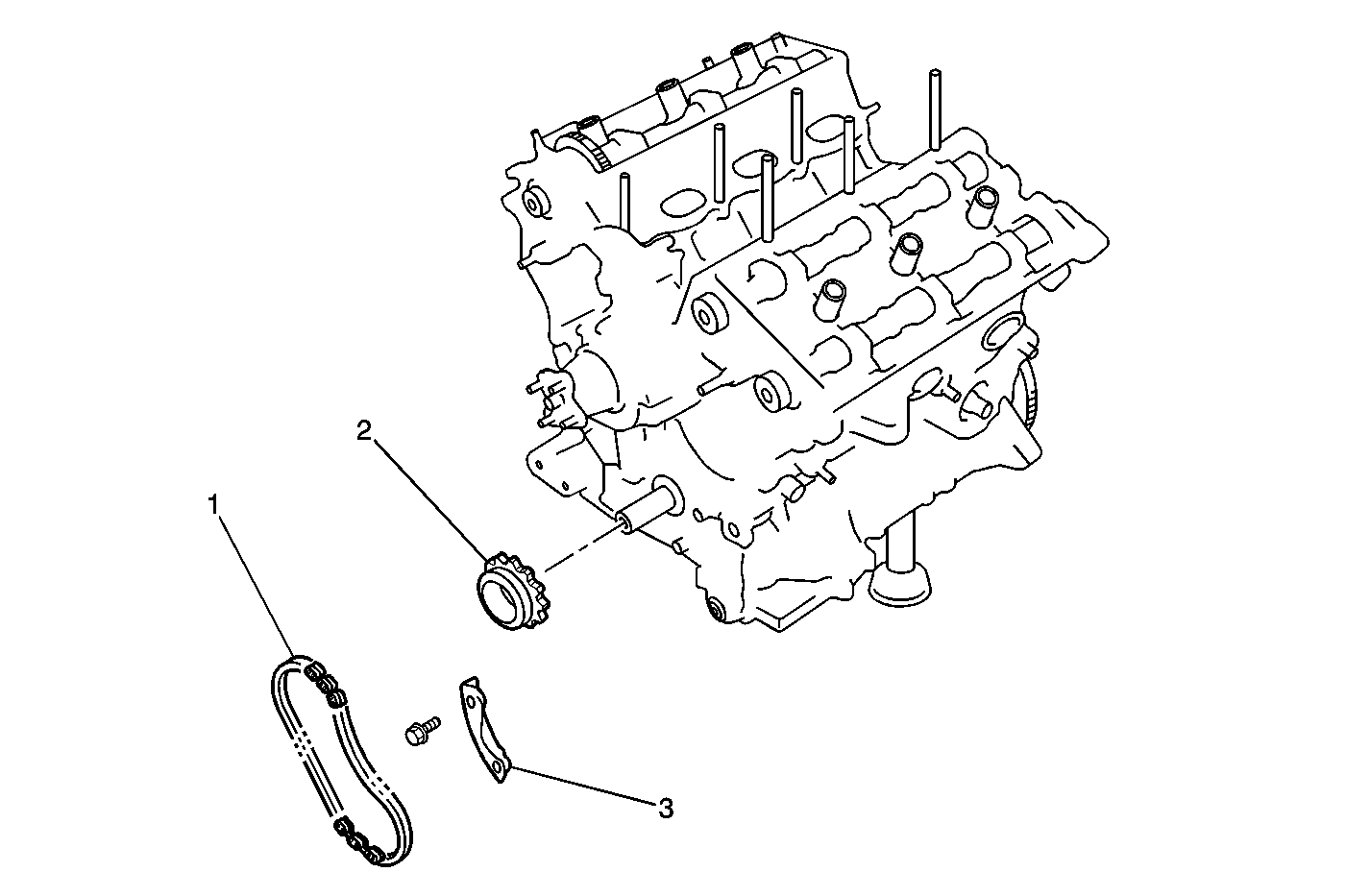 2
1
3