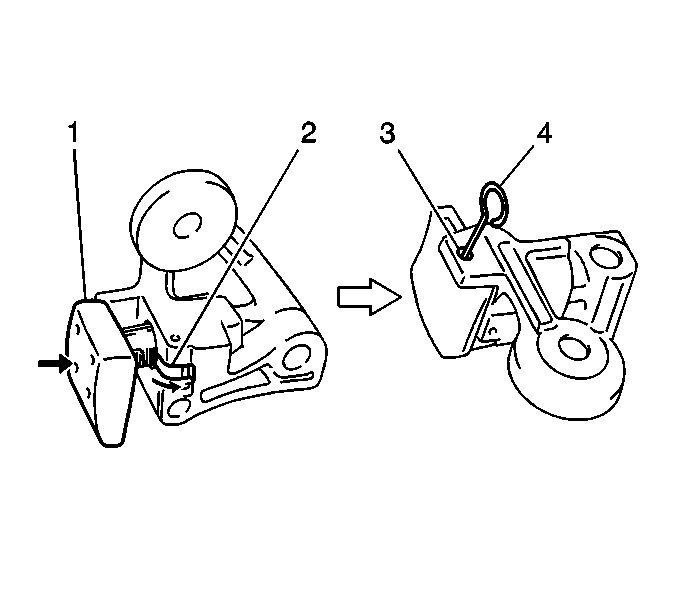 1
2
3
4