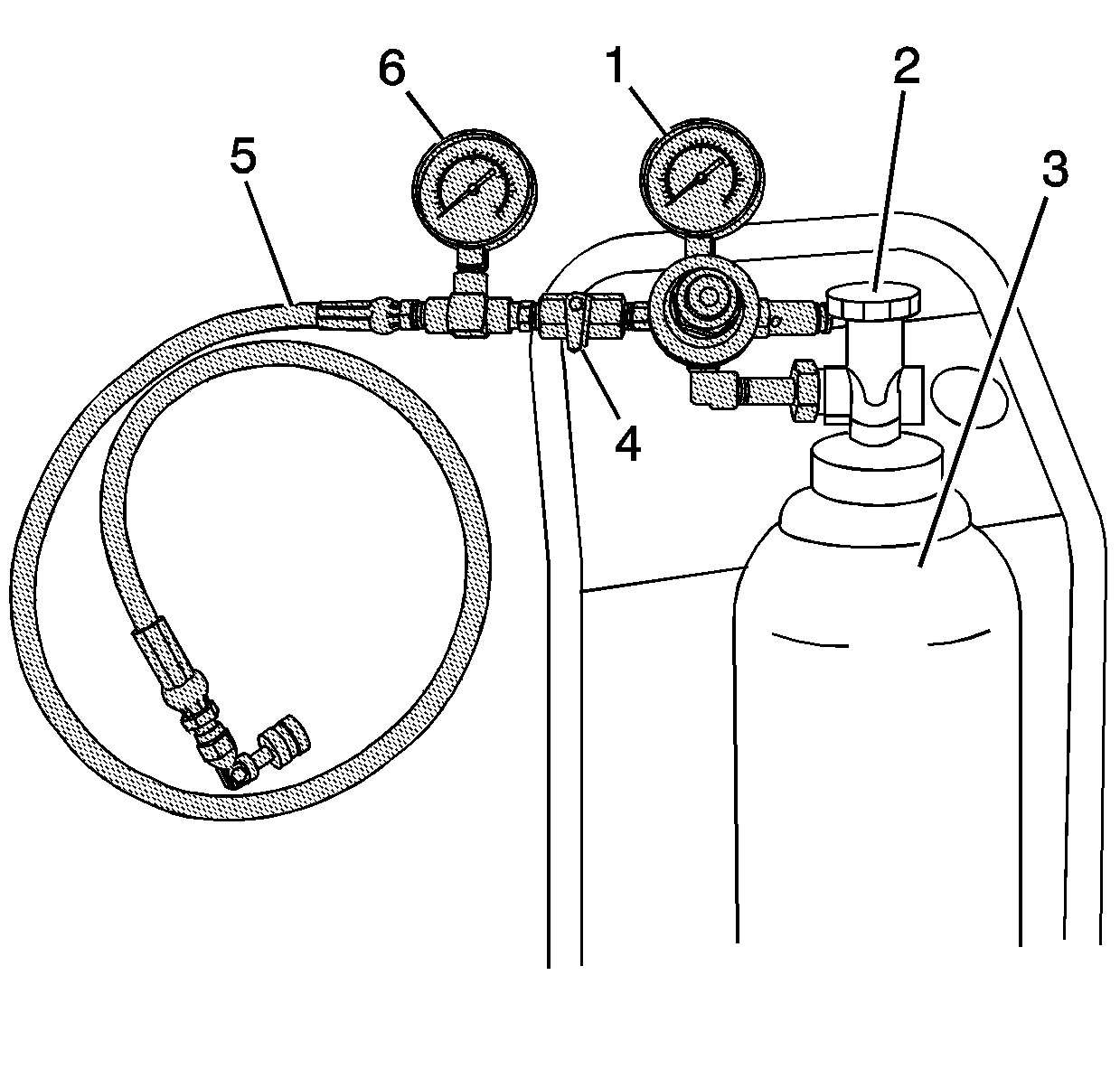 6
1
2
5
3
4