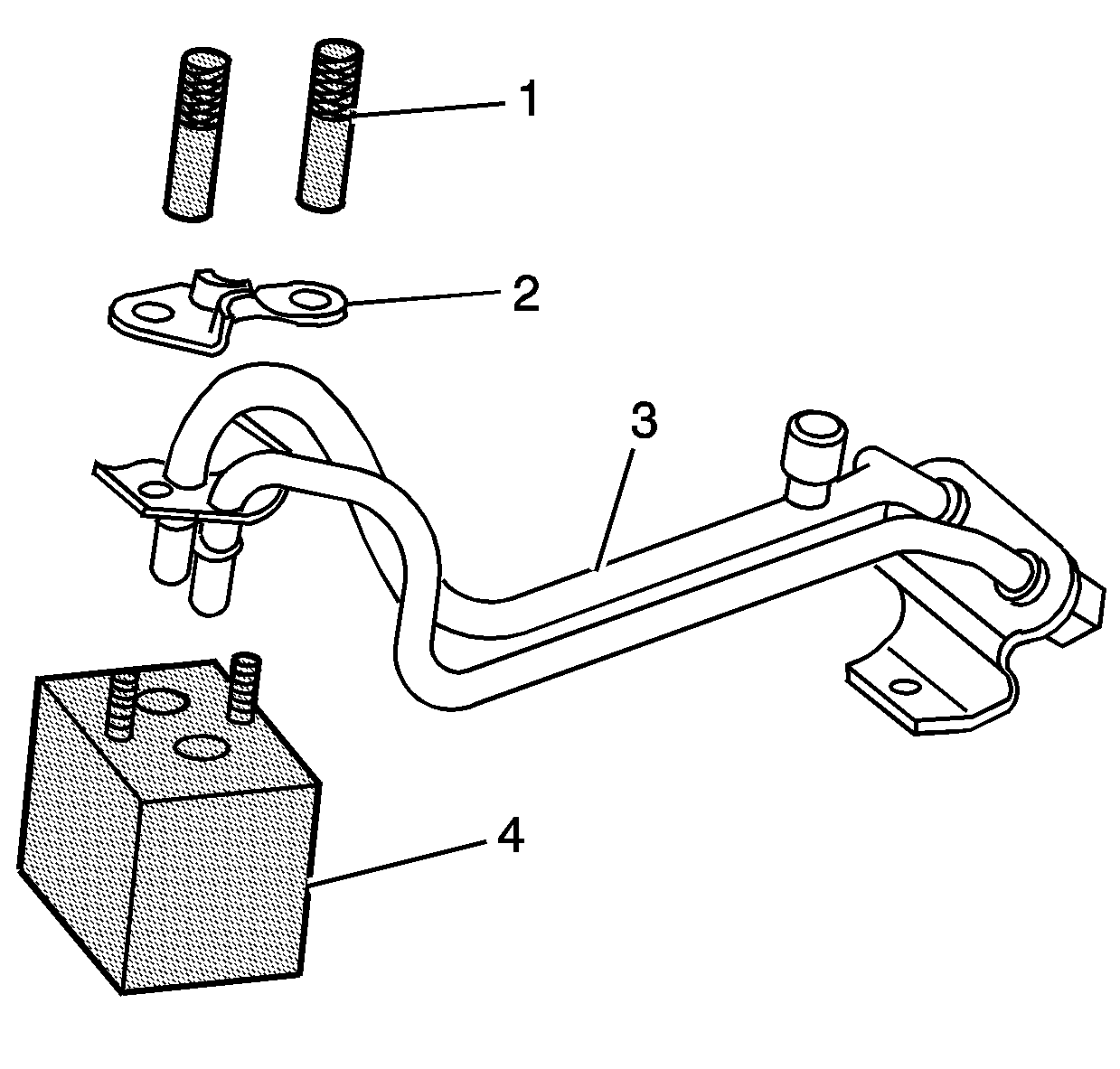 1
2
3
4