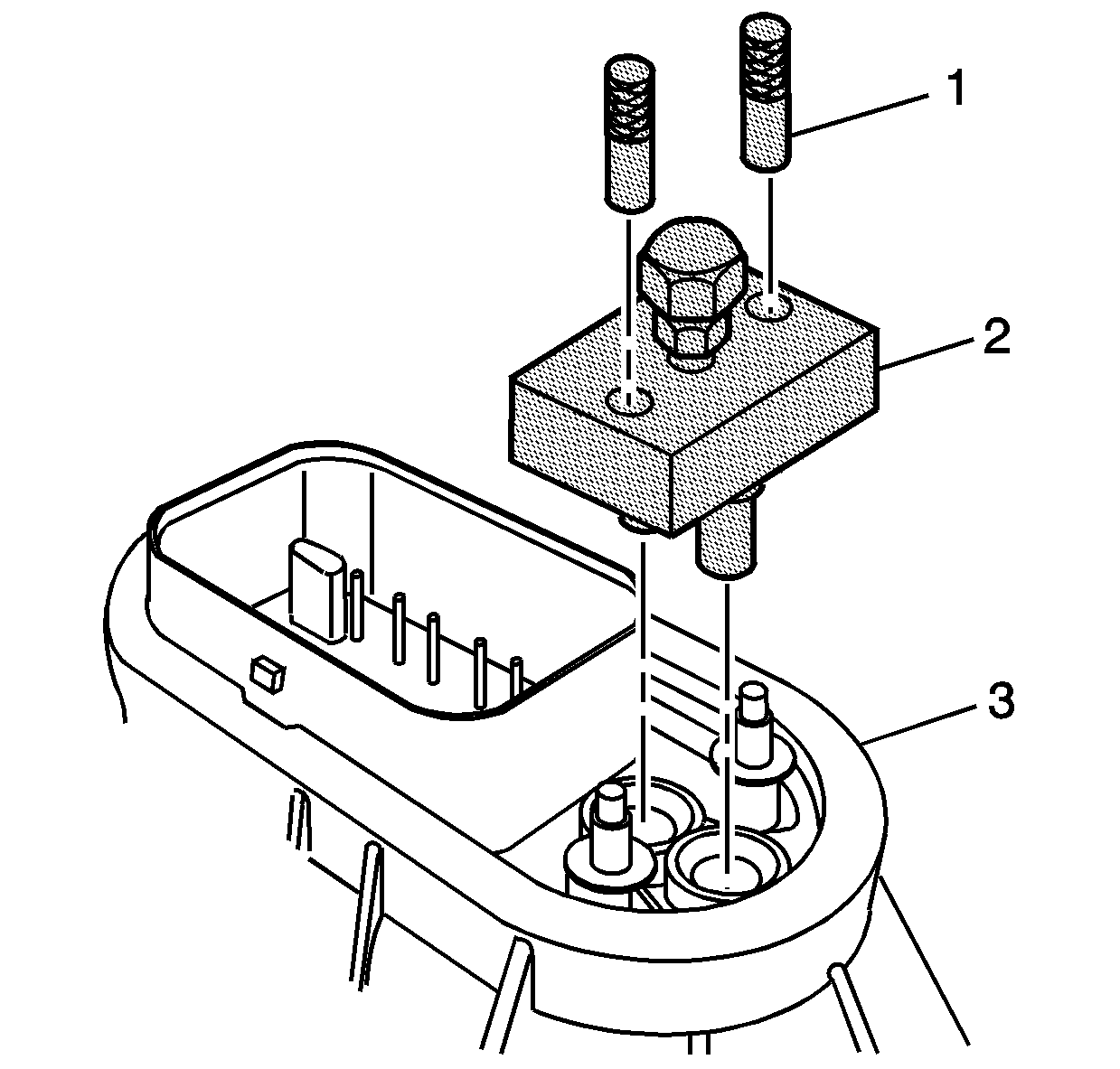 1
2
3