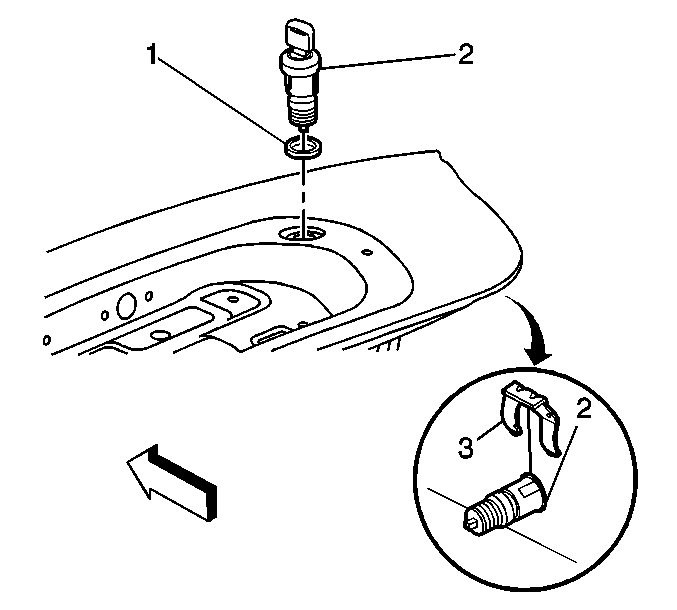 1
2
3
2