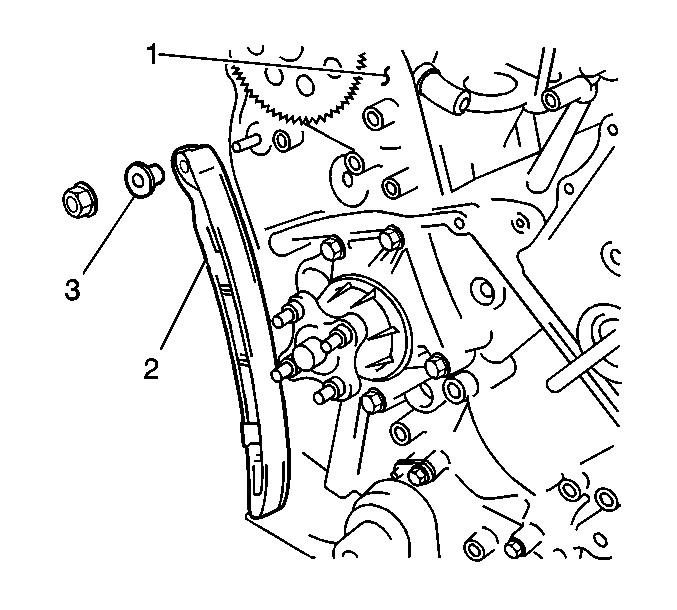 1
3
2