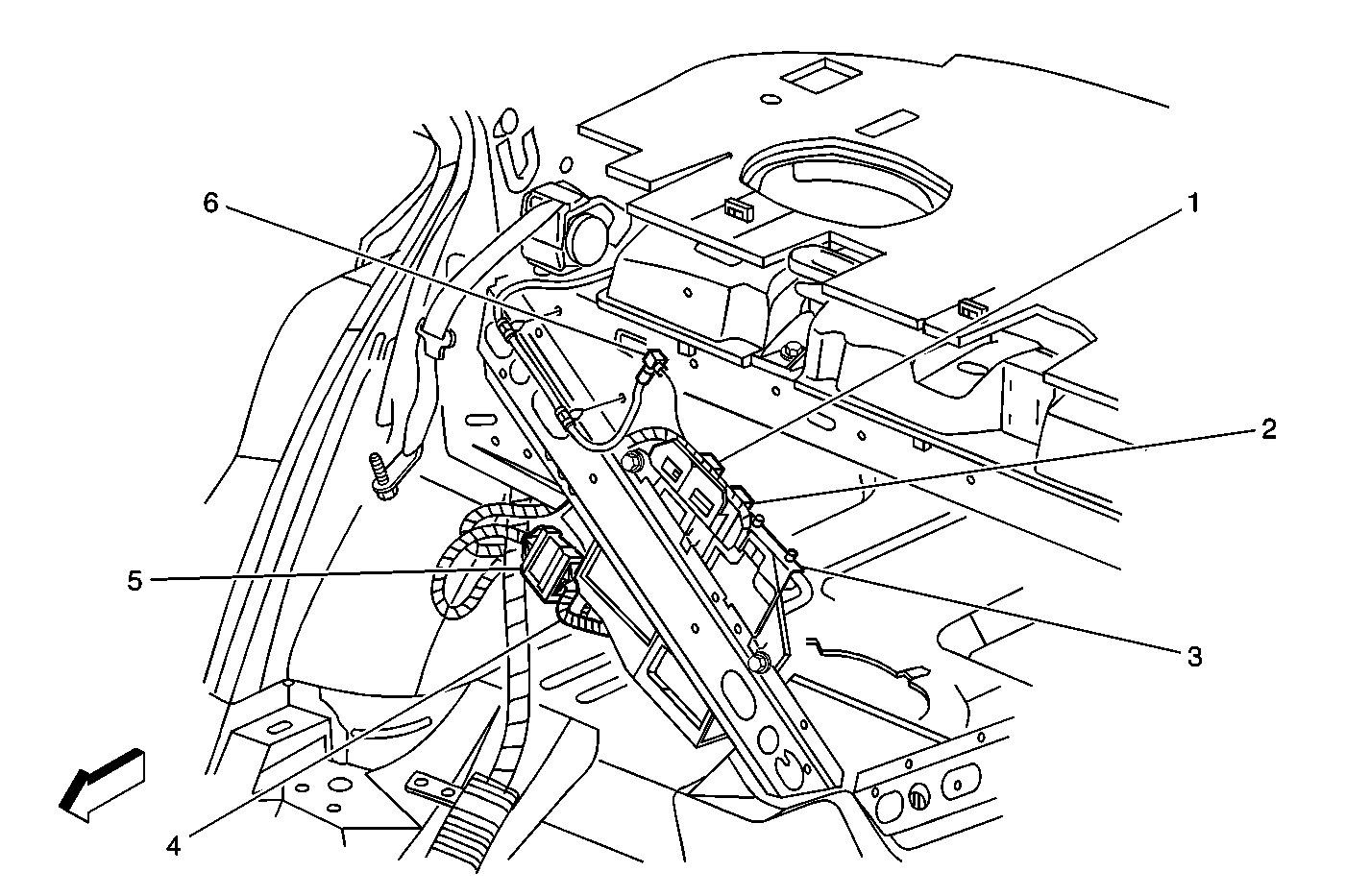 6
1
2
5
3
4