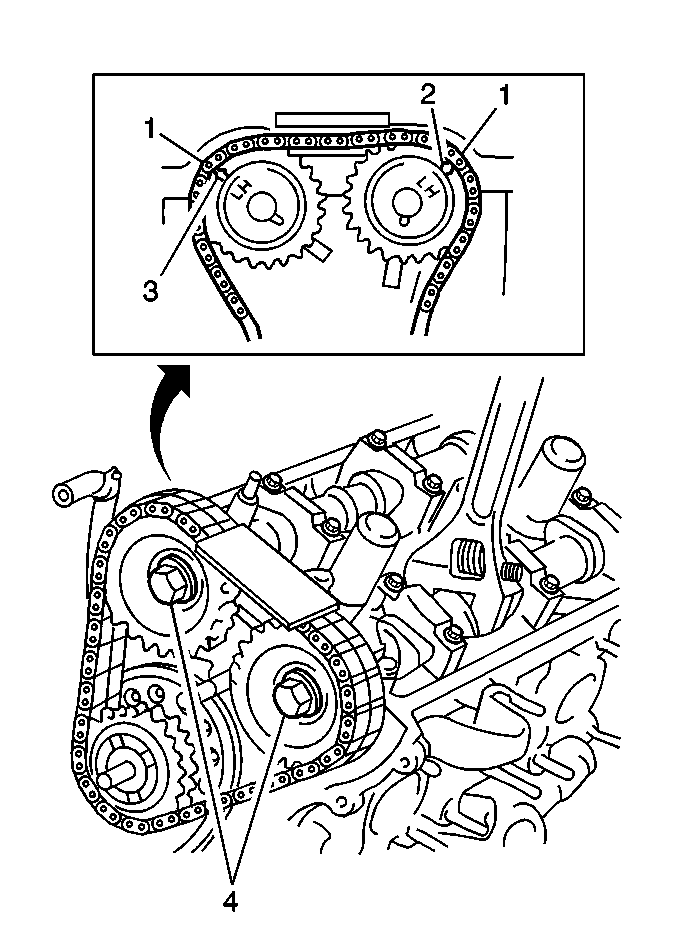 1
2
1
LH
LH
3
4