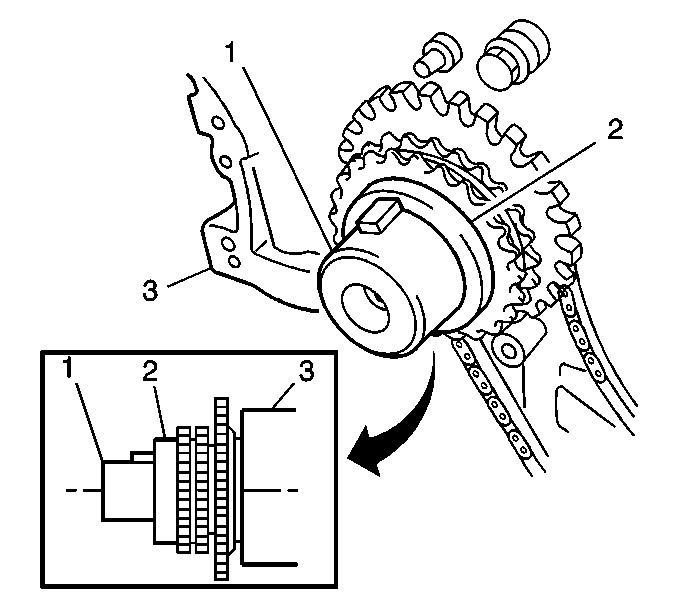 1
2
3
1
2
3