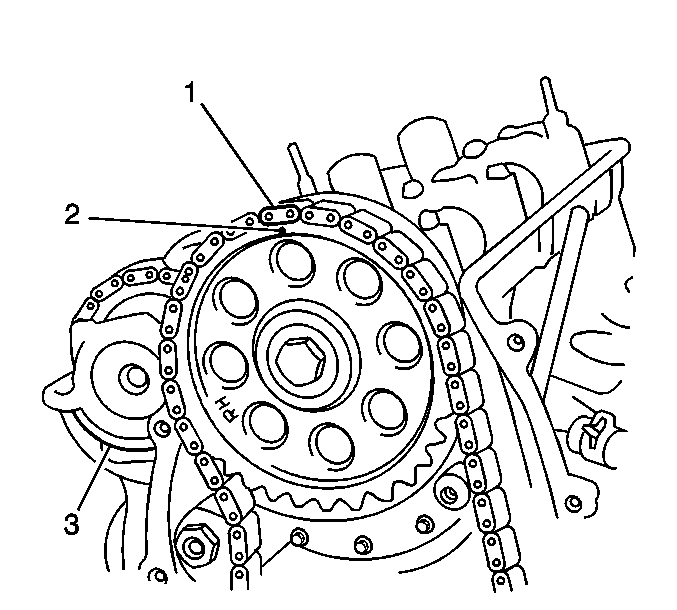 1
2
RH
3