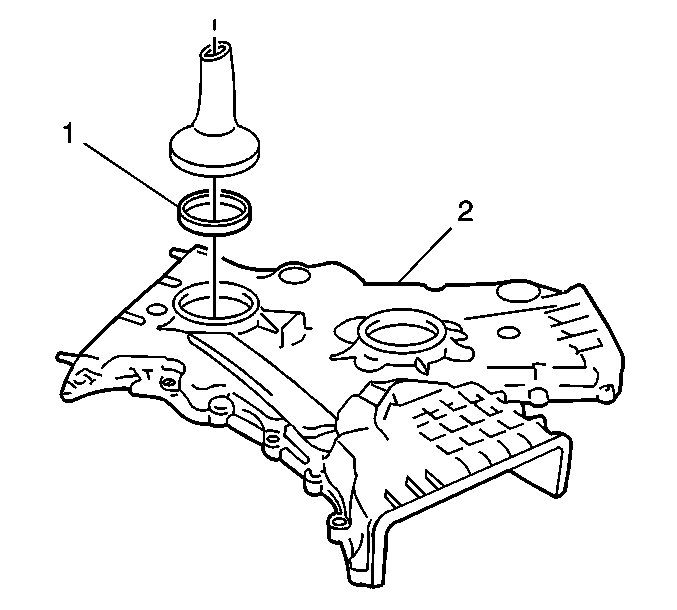 1

2