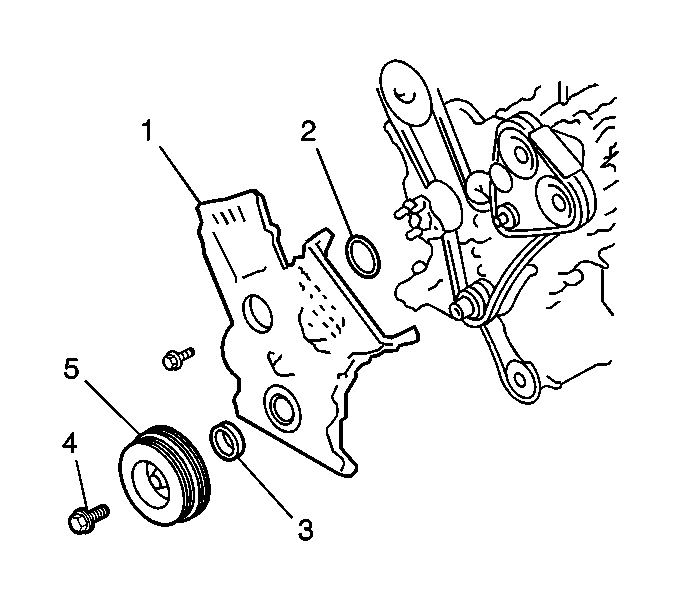 1
2
5
4
3