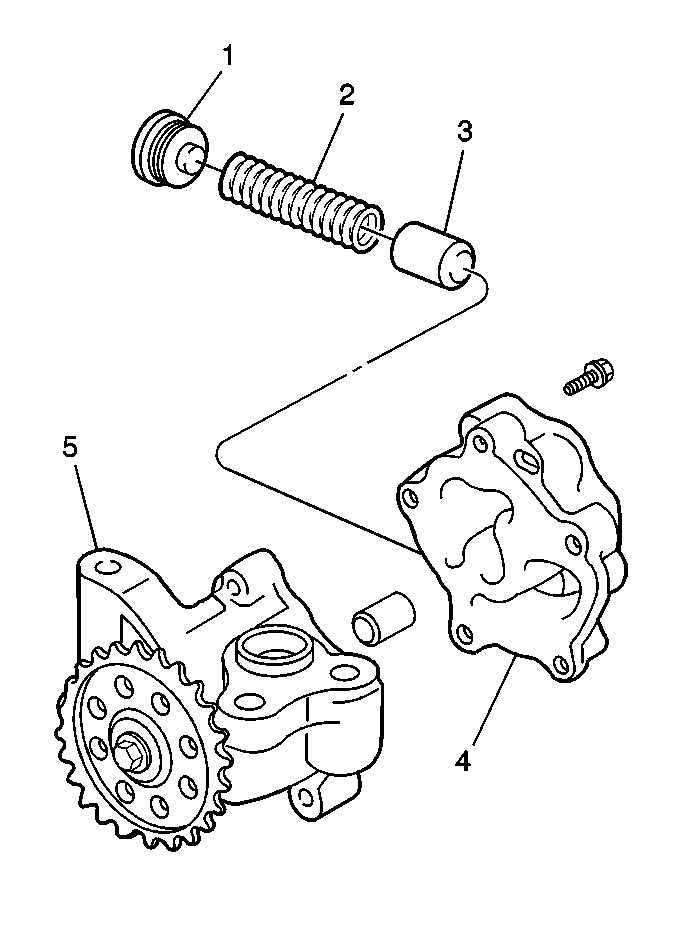 1
2
3
5
4