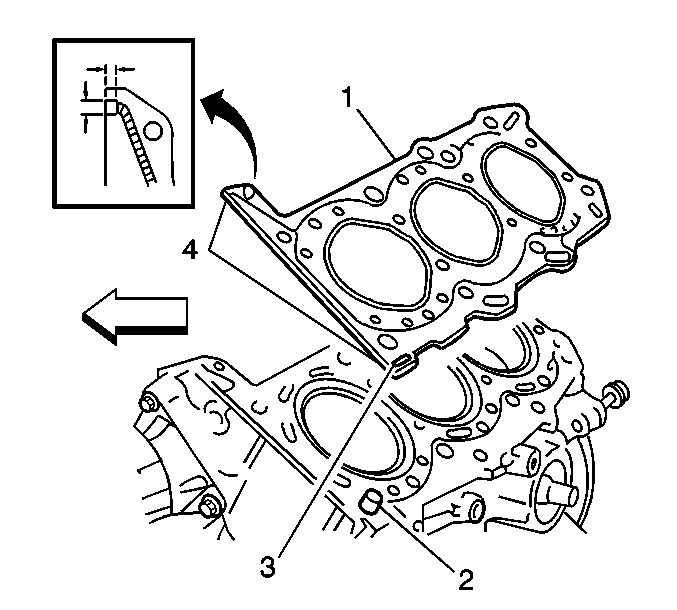 1
4
3
2