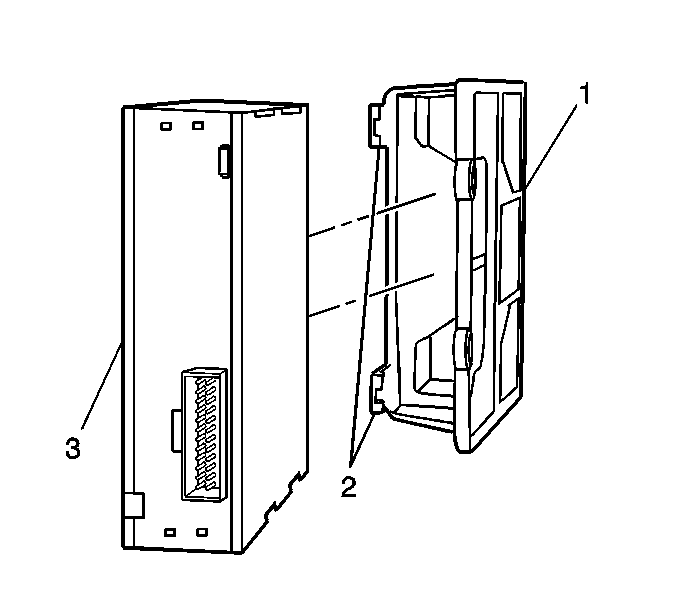 1
3
2