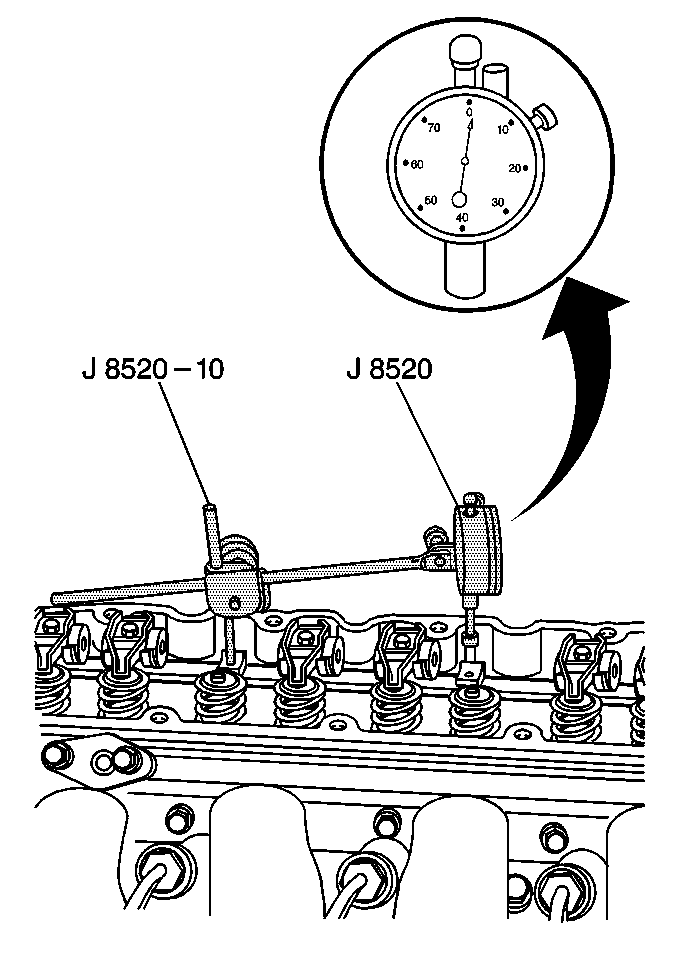 0
10
20
30
40
50
60
70

J 8520 – 10
J 8520