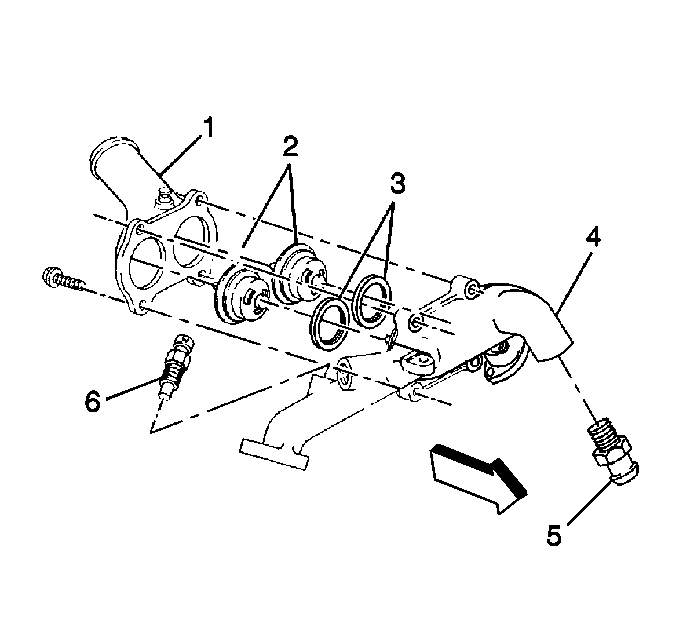 1
2
3
4
6
5