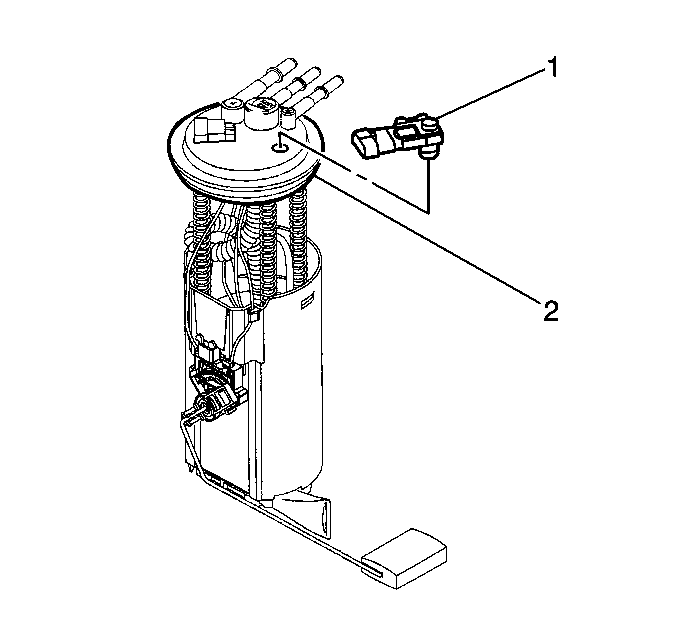 1

2