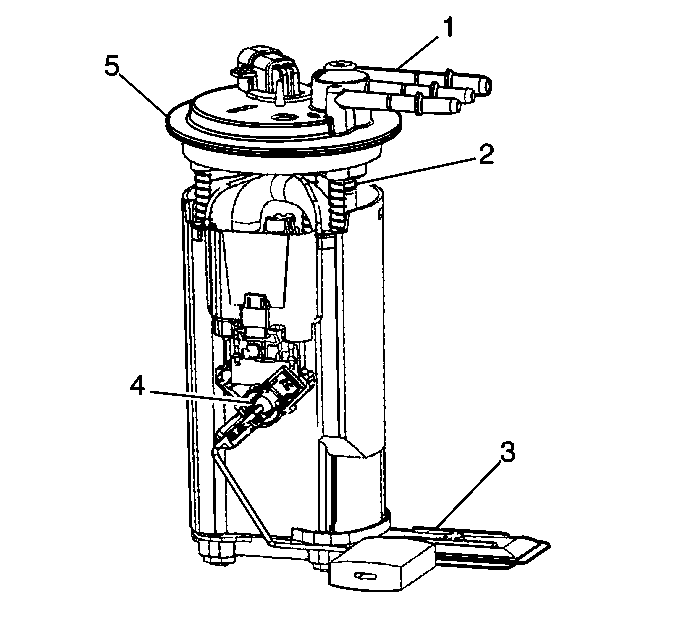 1
5
2
4
3