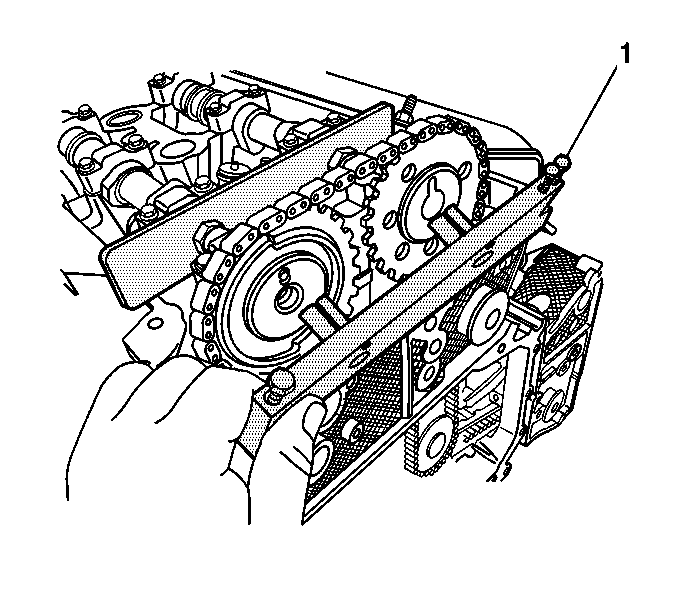 1