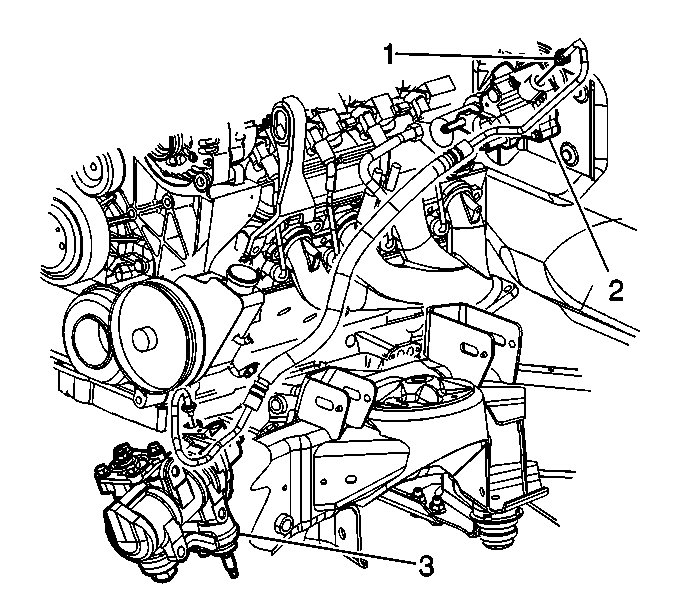 1
2
3