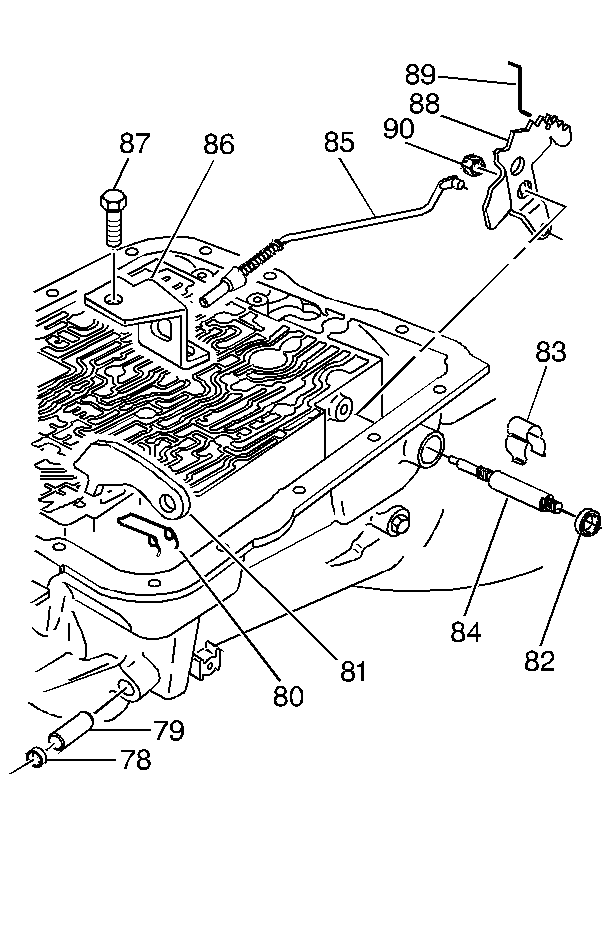 89
88
90
87
86
85
83
84
82
81
80
79
78