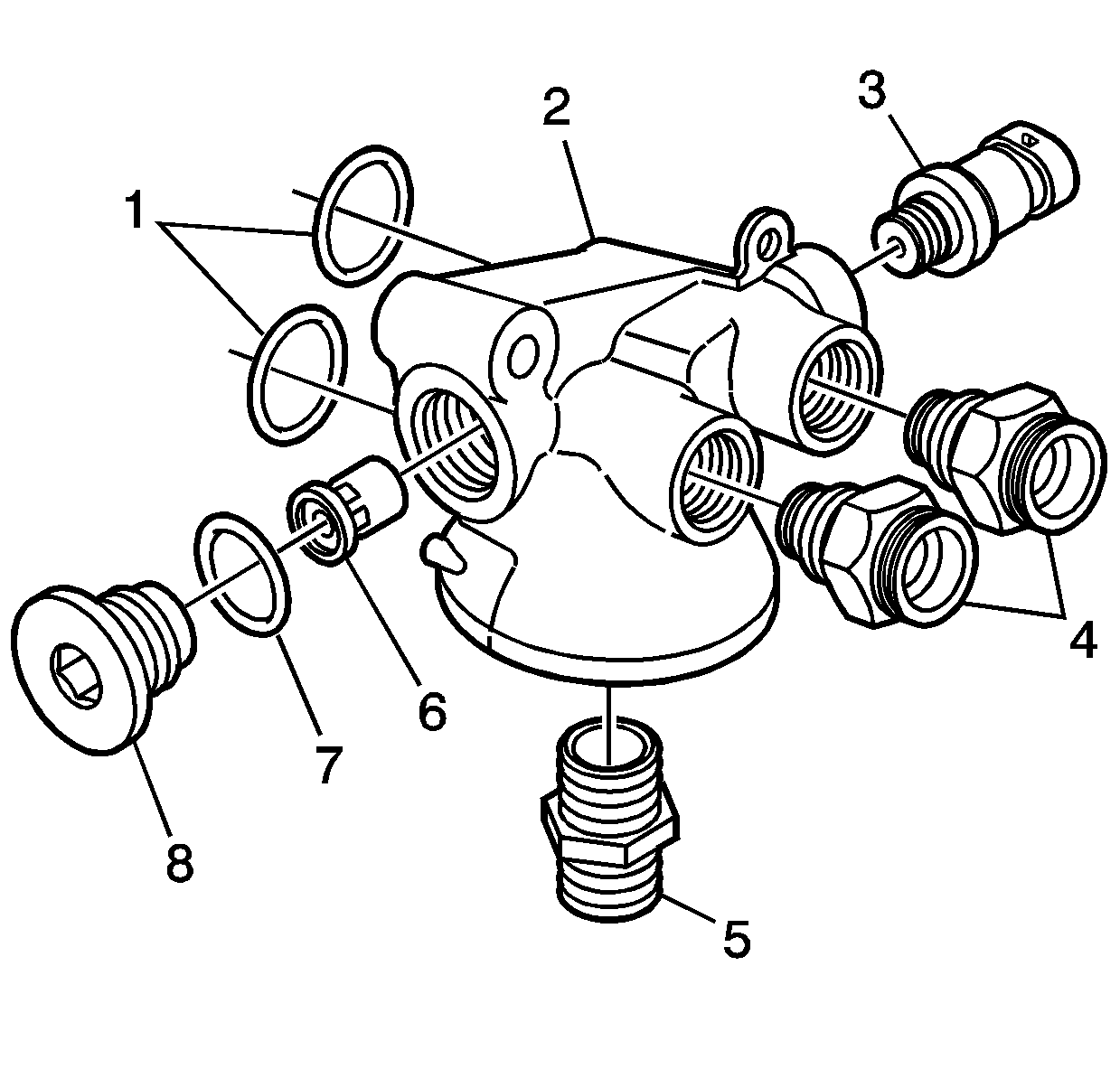 2
3
1
4
6
7
8
5