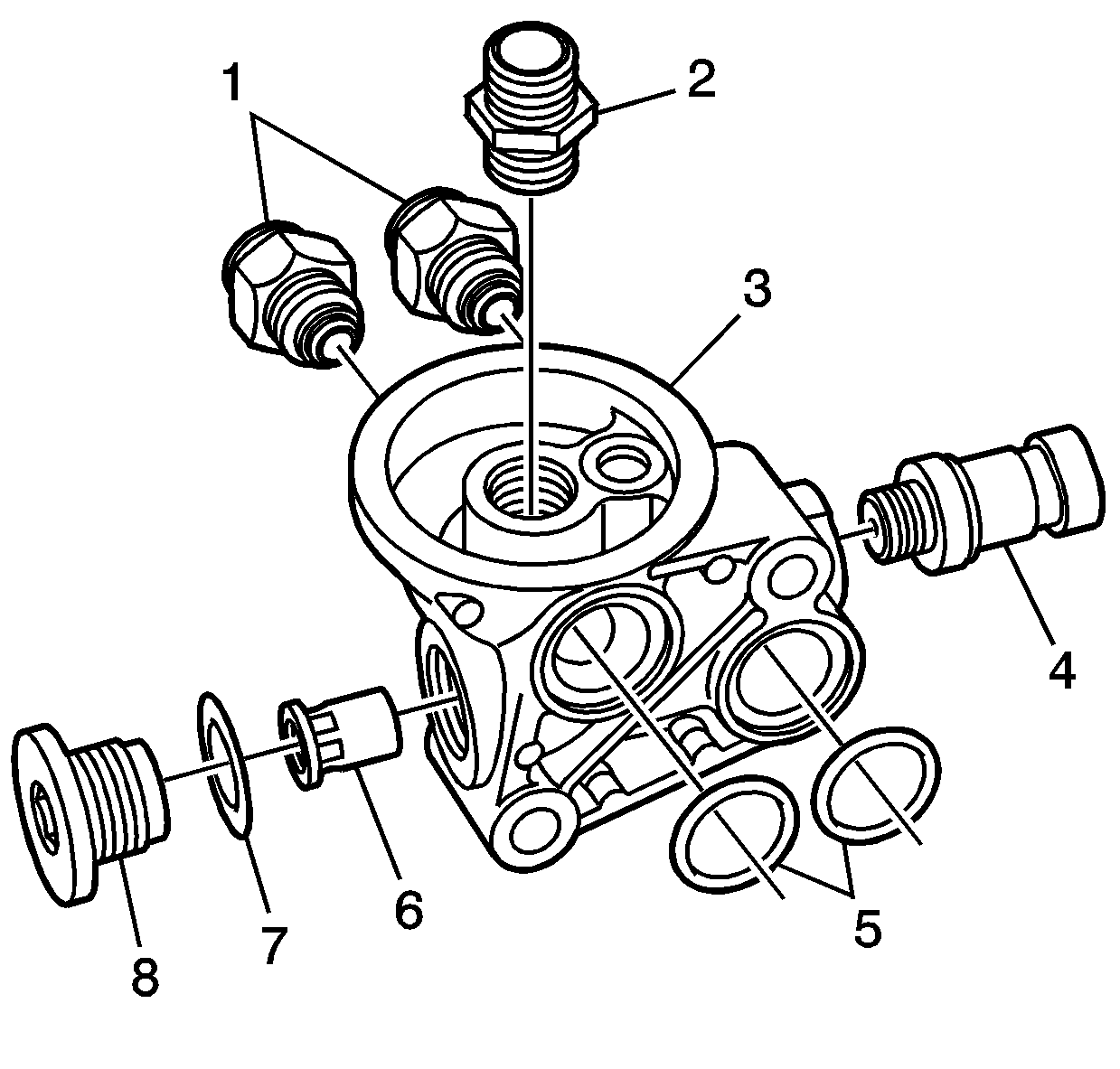 1
2
3
4
5
6
7
8