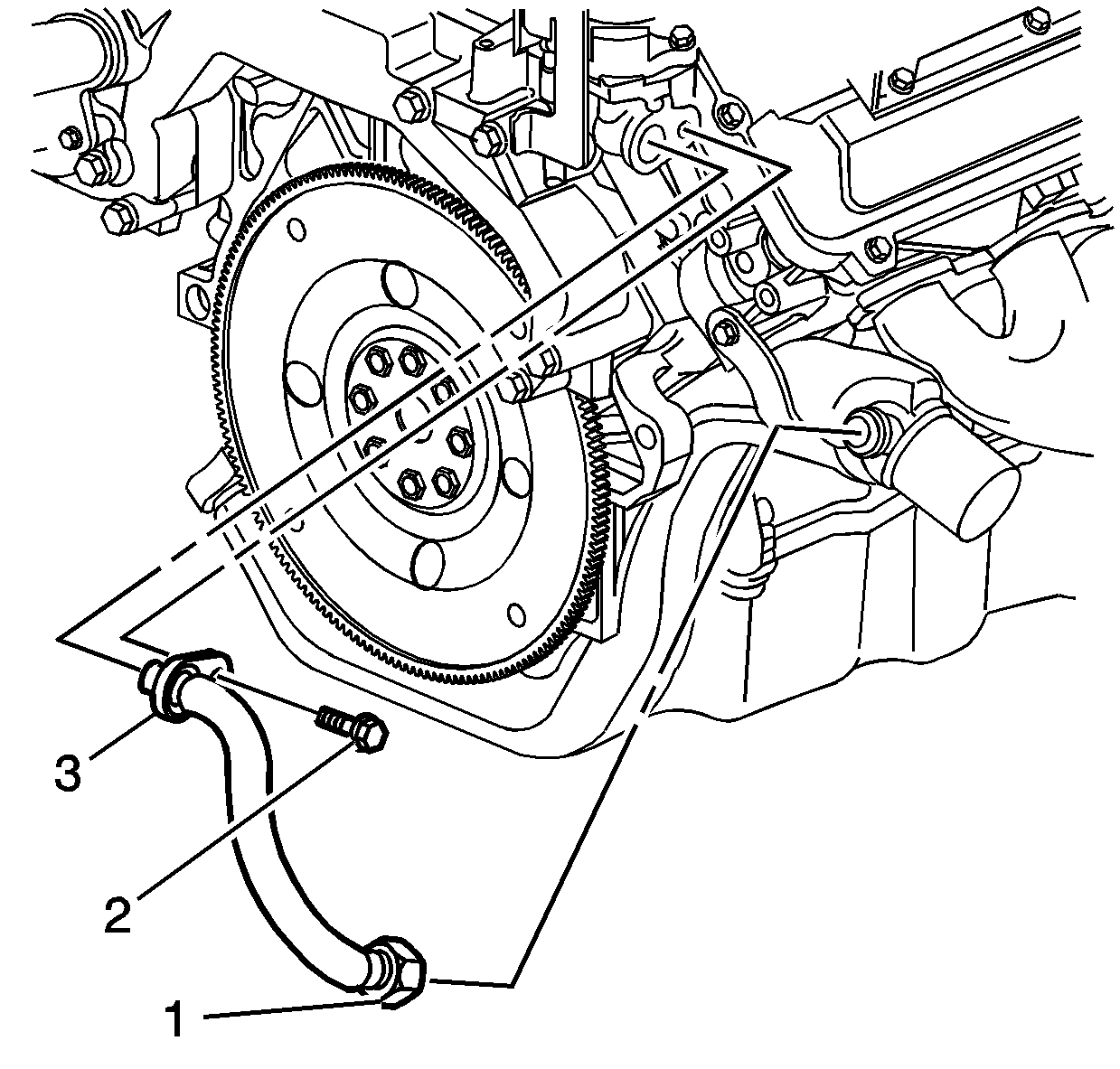 3
2
1