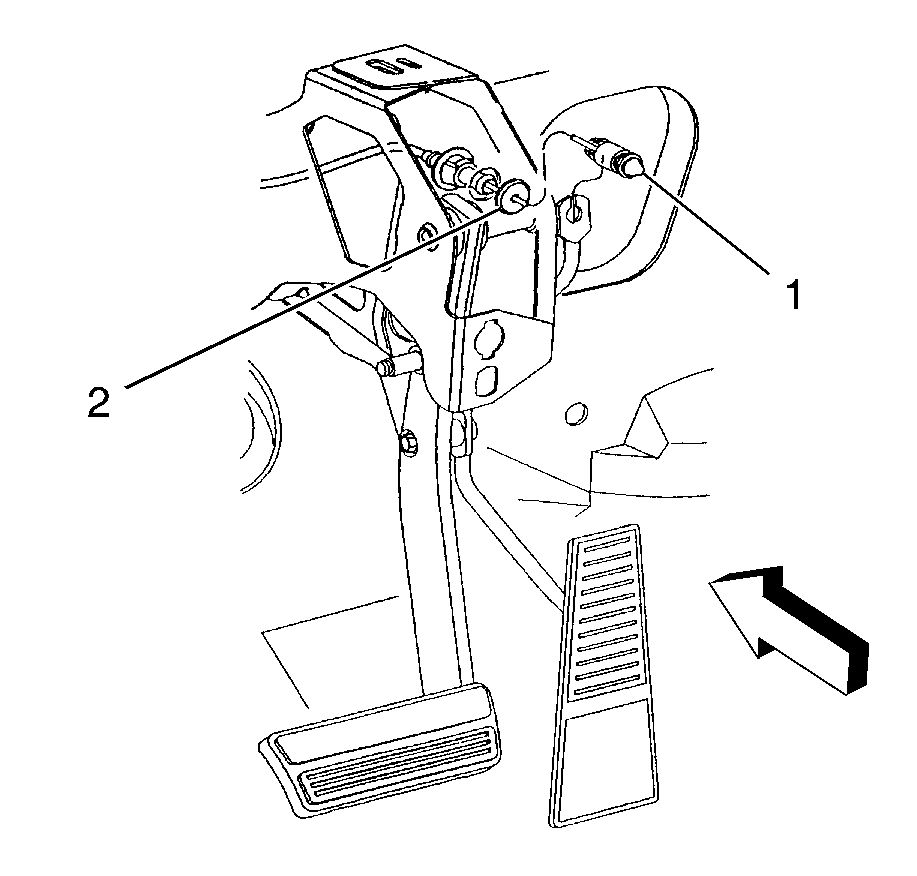 1

2