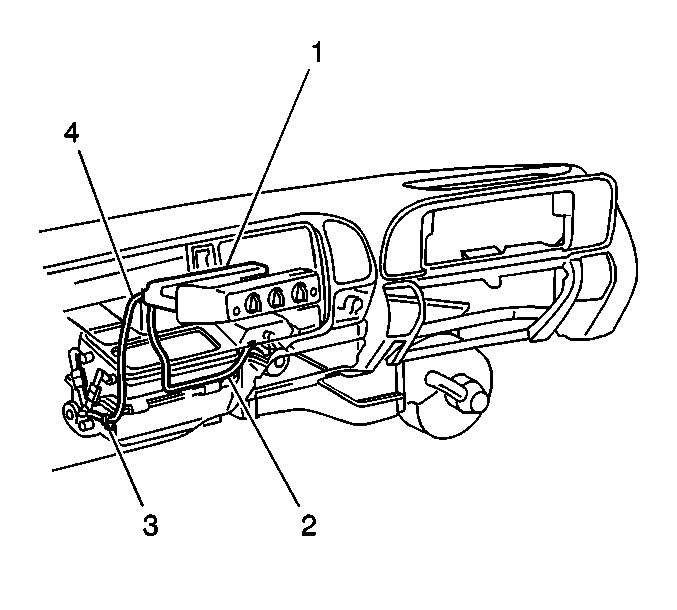 1
4
3
2