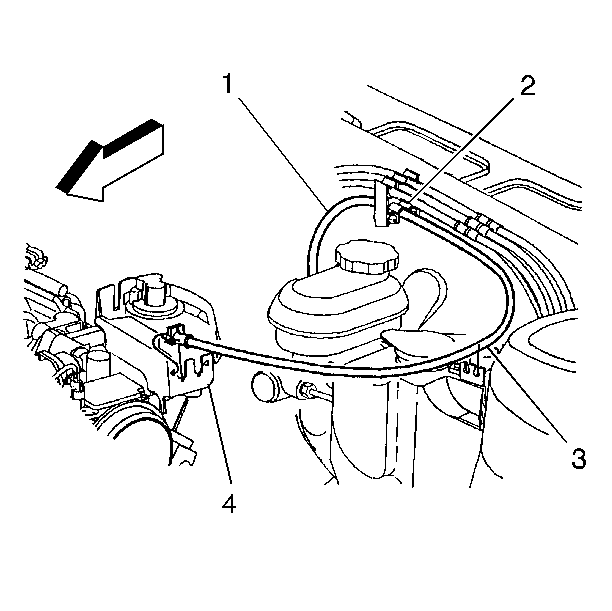 1
2
3
4