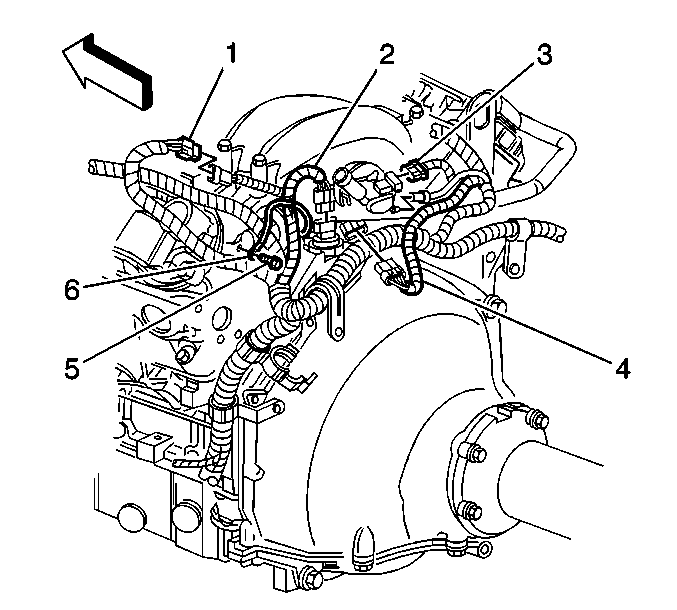 1
2
3
6
5
4