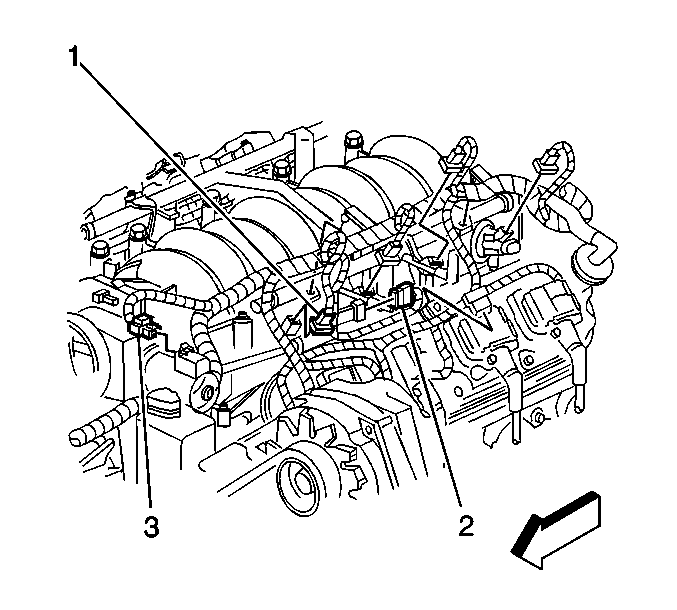 1

3

2