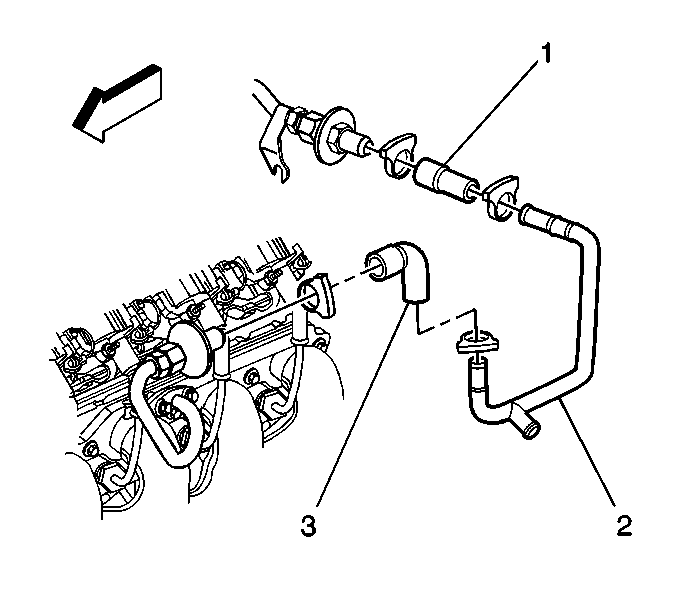 1

3

2