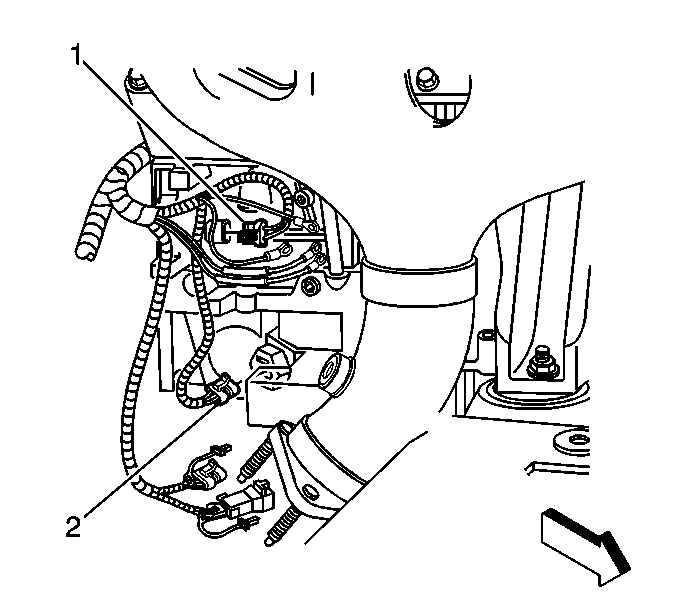 1

2