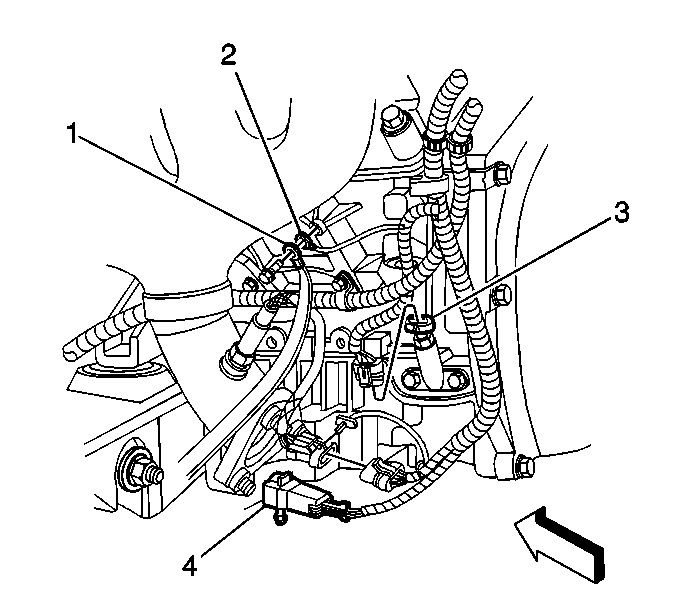 2
1
3
4