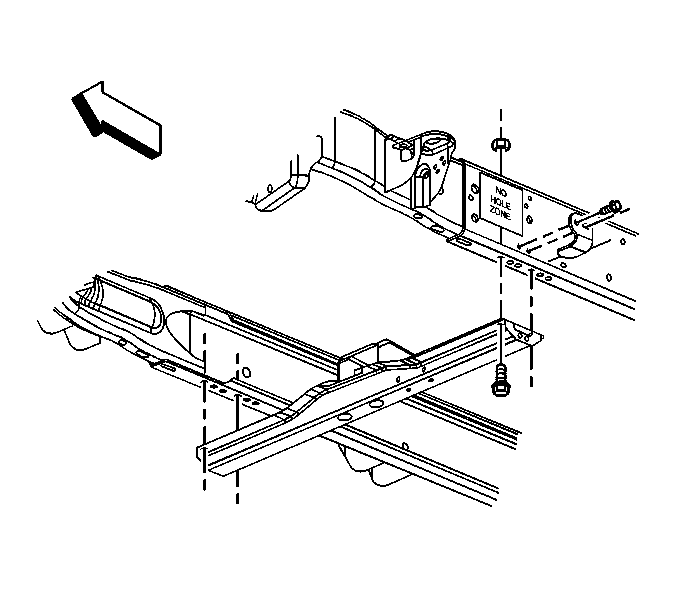 NO HOLE ZONE