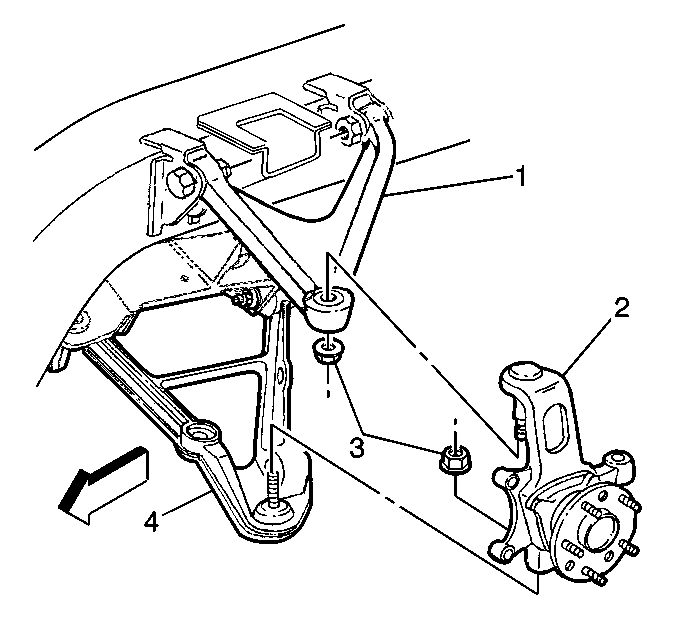 1
2
3
4