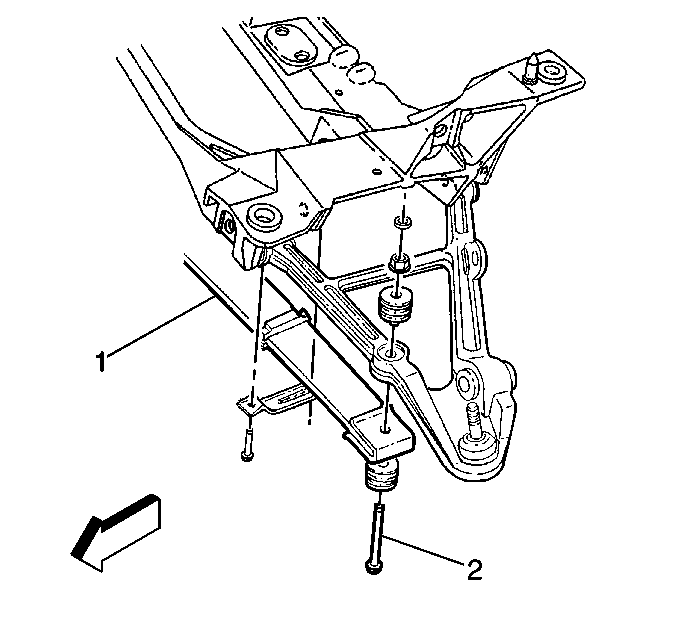 1

2