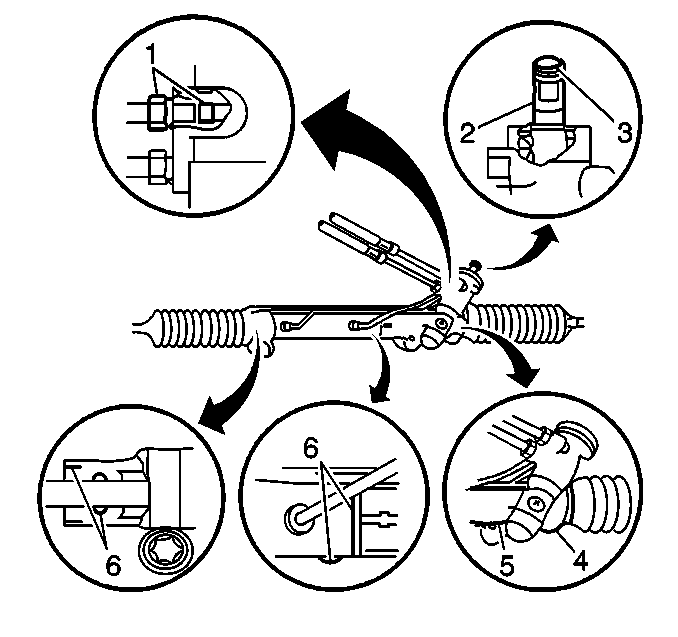 1

2
3

6

6

5
4