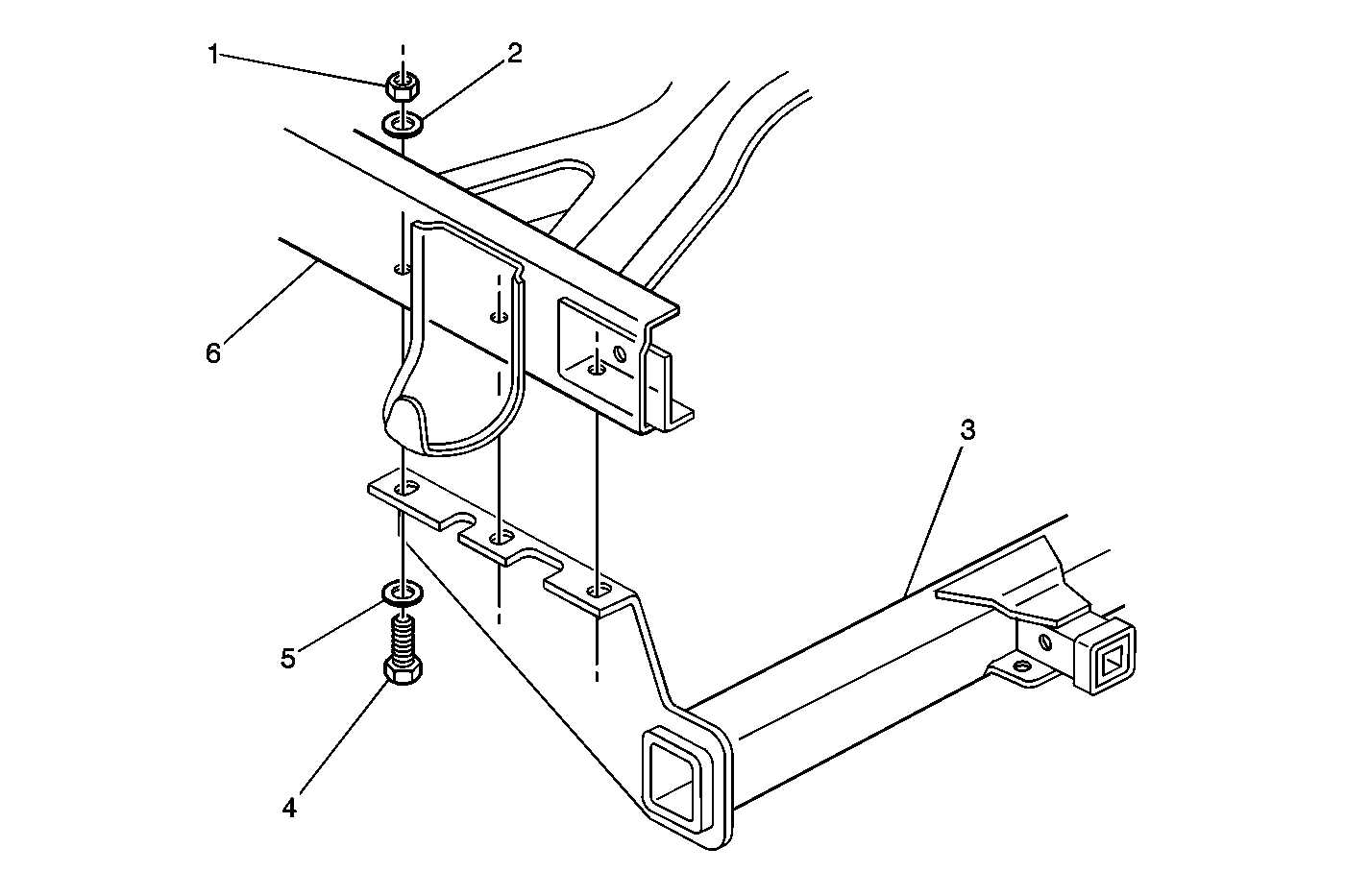 1
2
6
3
5
4