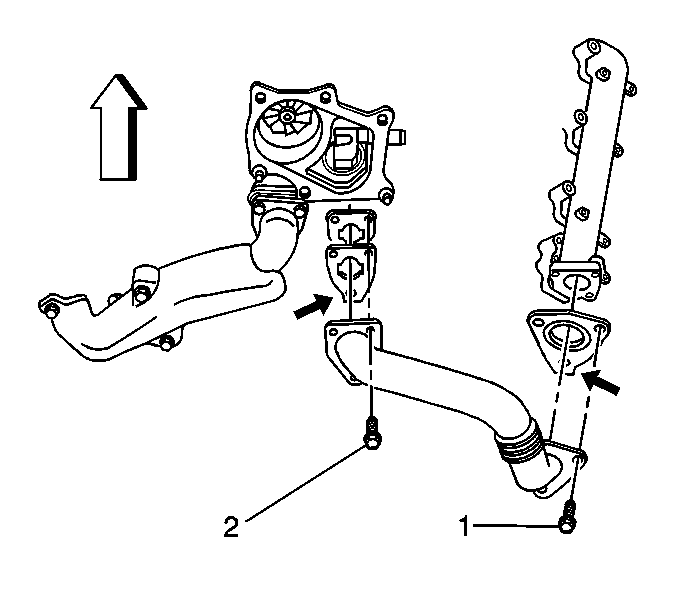 2

1