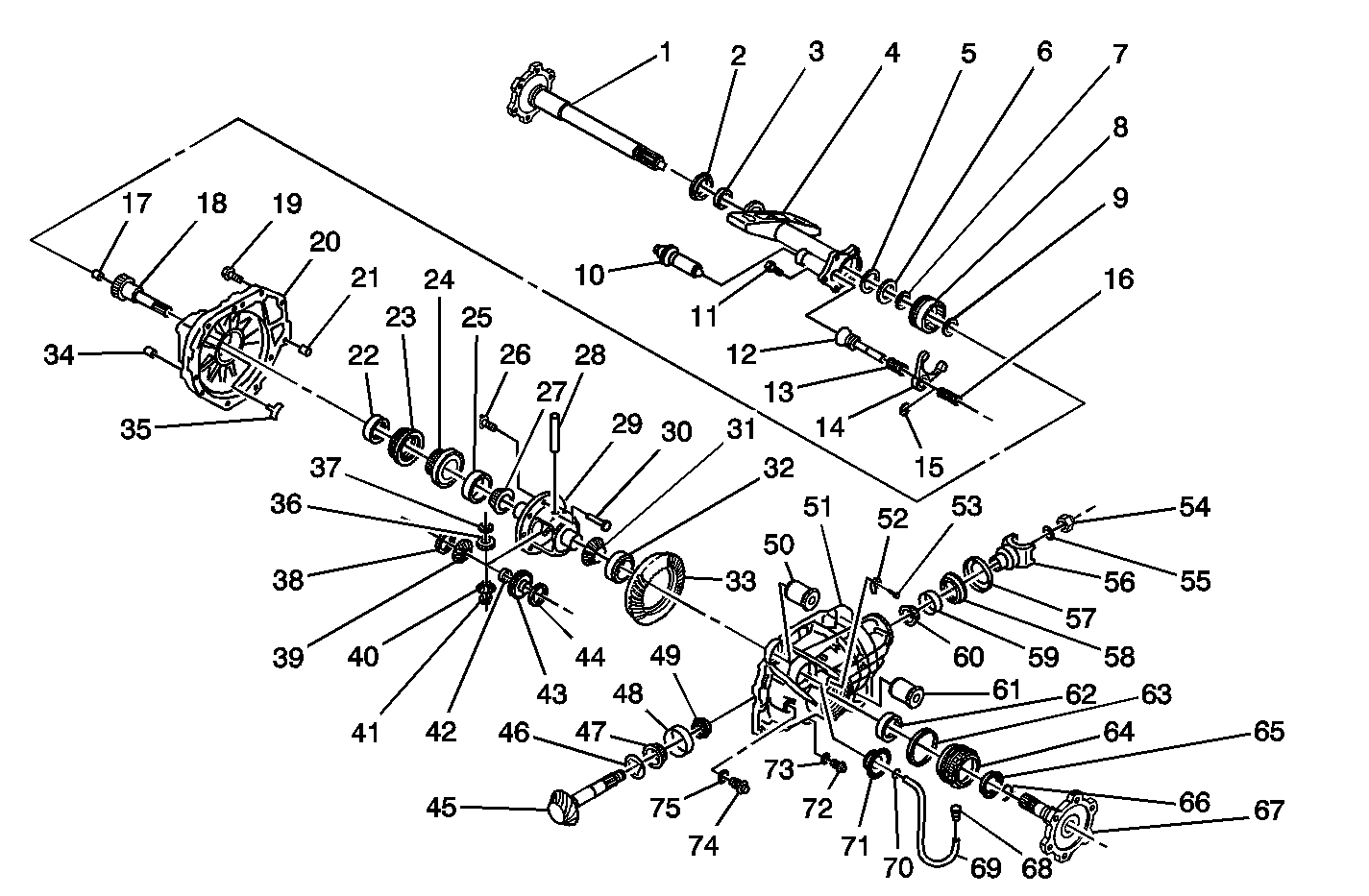 1 2 3 4 5 6 7 8 9 10 11 12 13 14 15 16 17 18 19 20 21 22 23 24 25 26 27 28 29 30 31 32 33 34 35 36 37 38 39 40 41 42 43 44 45 46 47 48 49 50 51 52 53 54 55 56 57 58 59 60 61 62 63 64 65 66 67 68 69 70 71 72 73 74 75