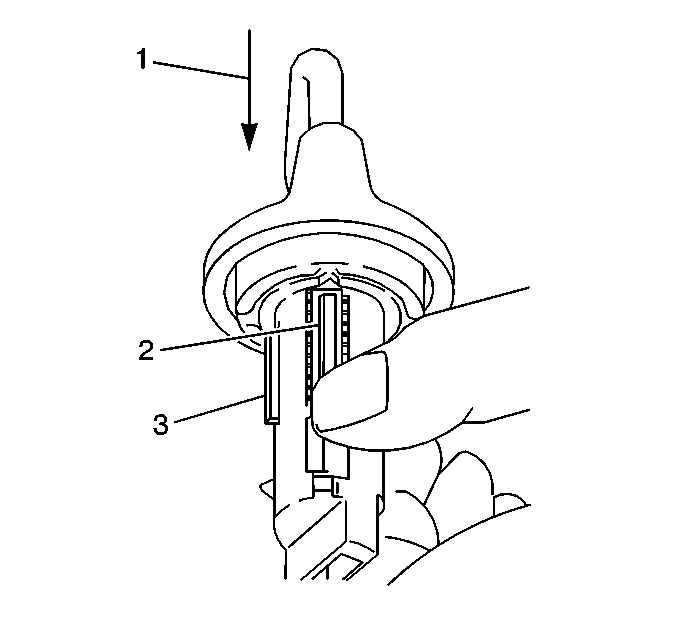 1
2
3