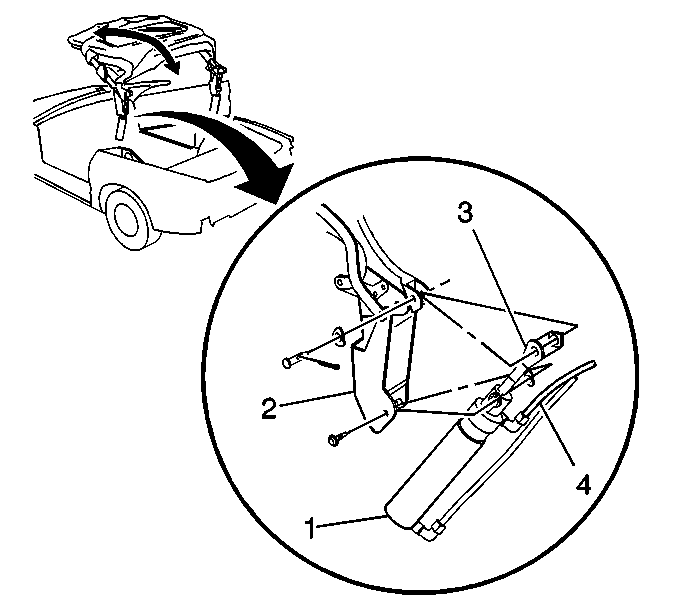 3
2
4
1