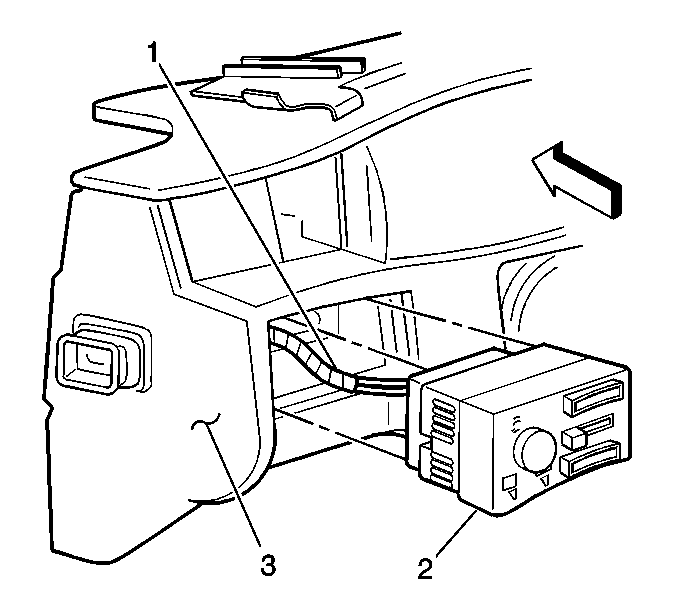 1
3
2