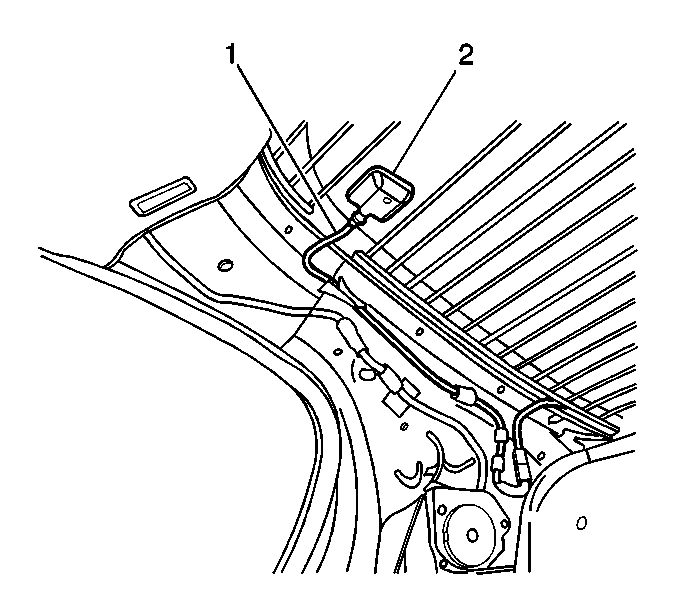 1
2