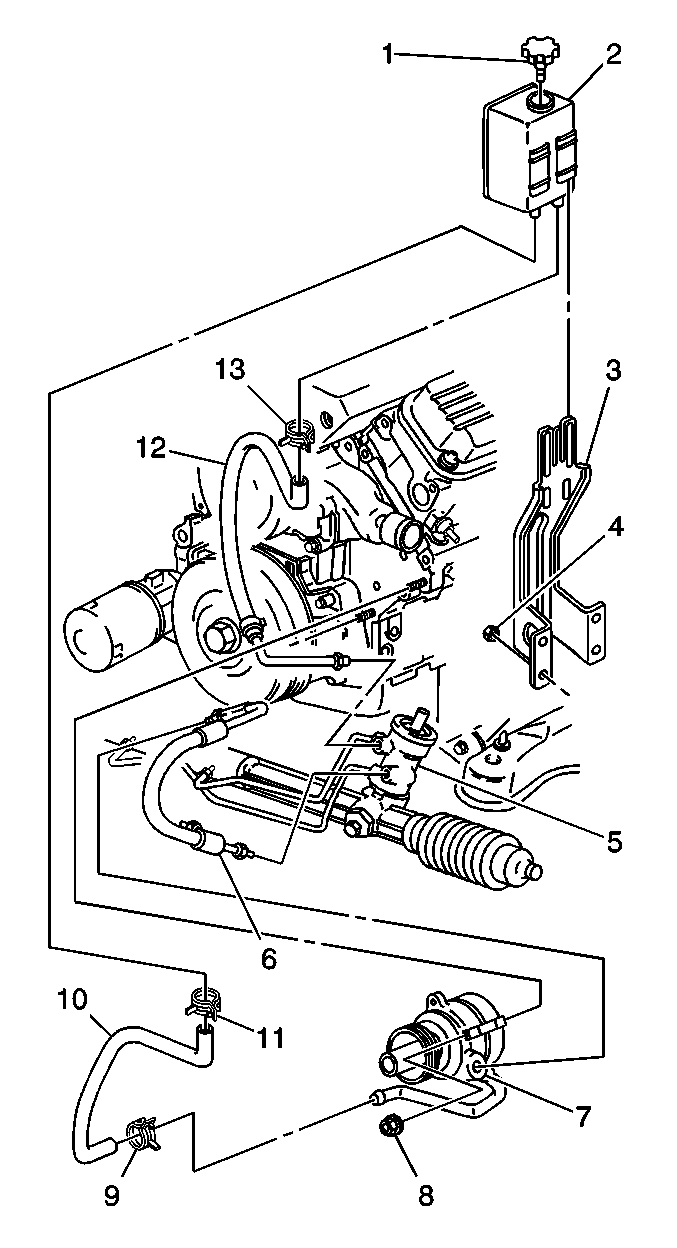 1
2
13
3
12
4
5
6
10
11
7
9
8