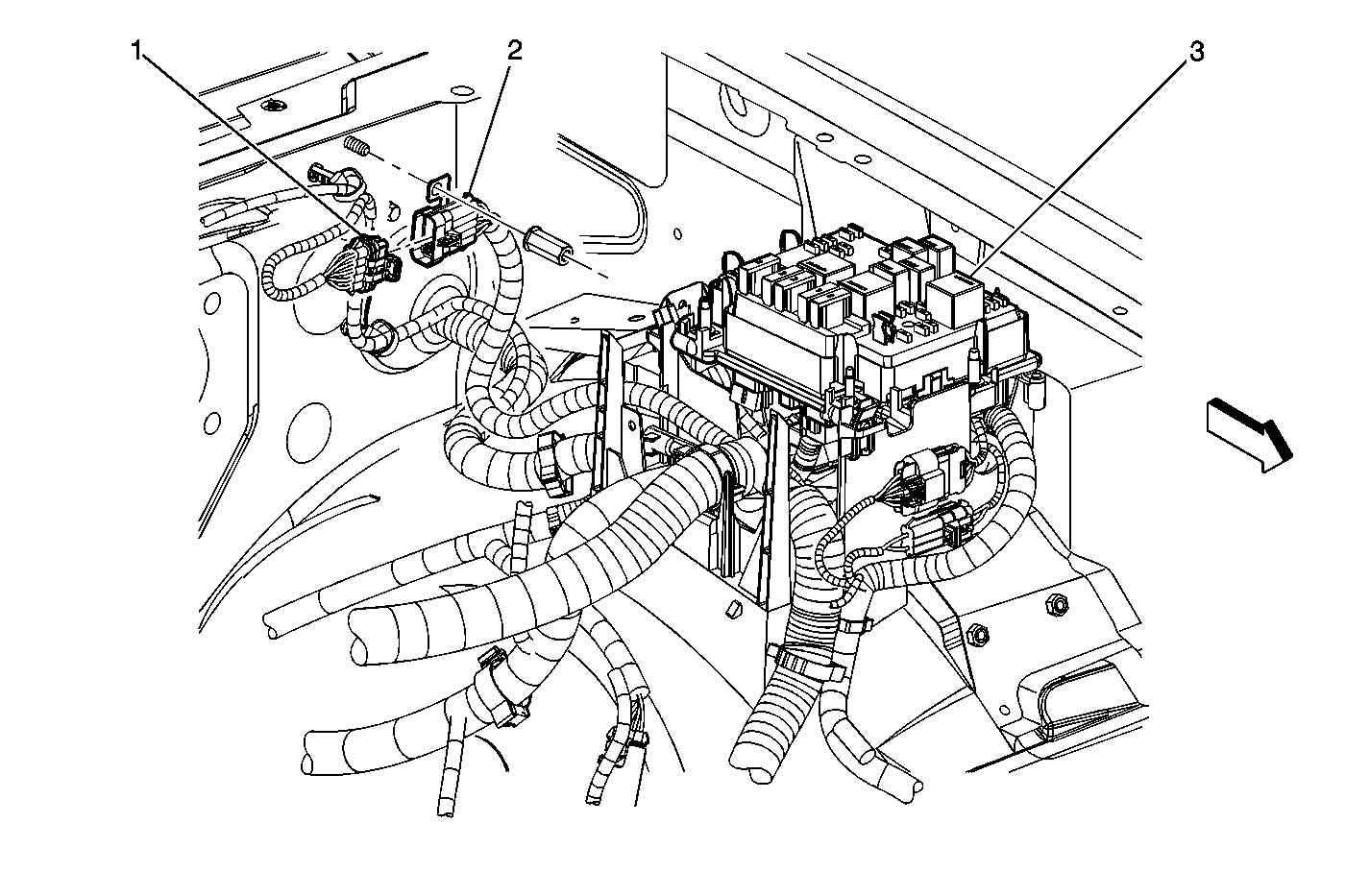 1
2
3