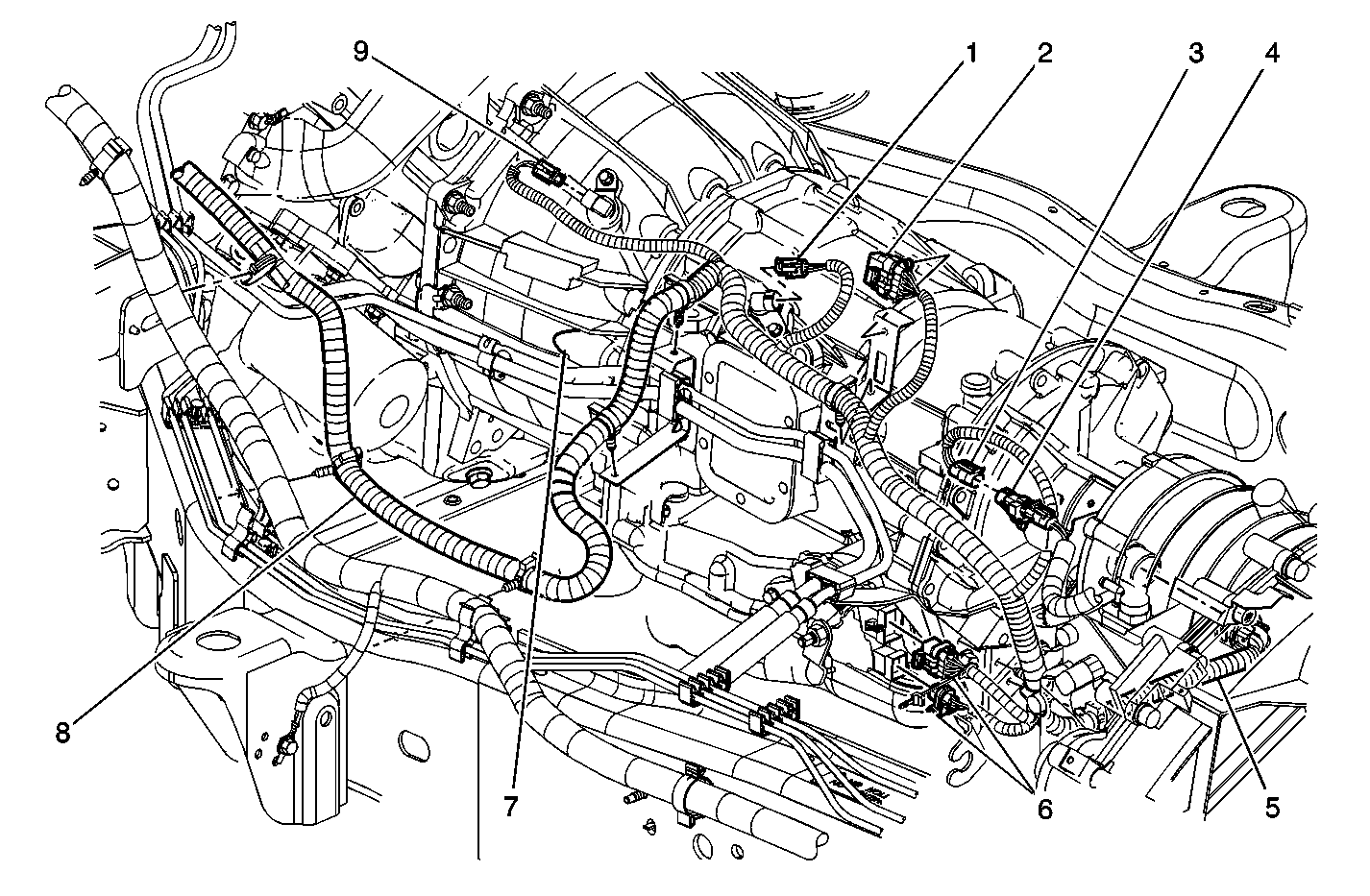 9
1
2
3
4
8
7
6
5