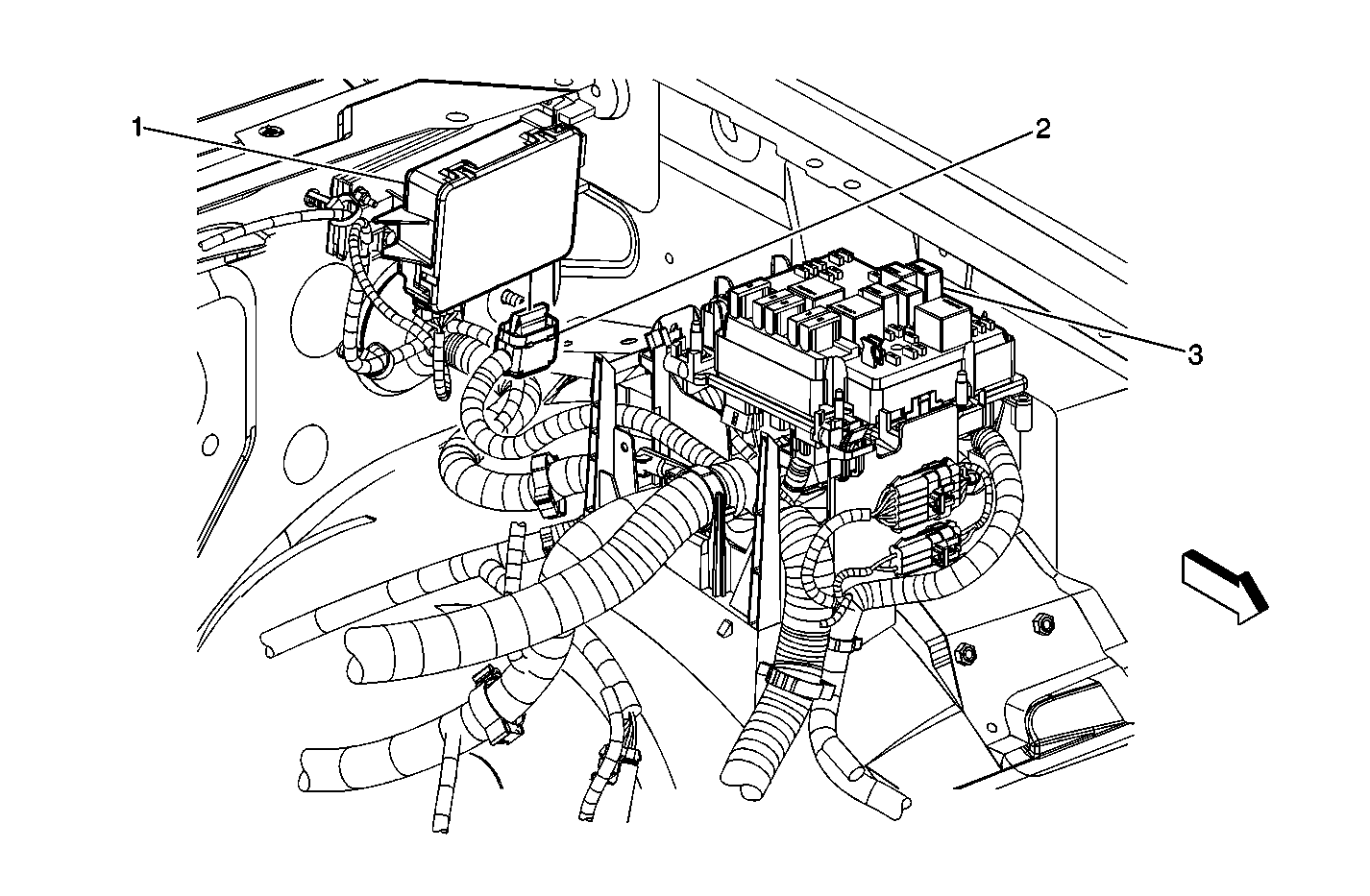 1
2
3